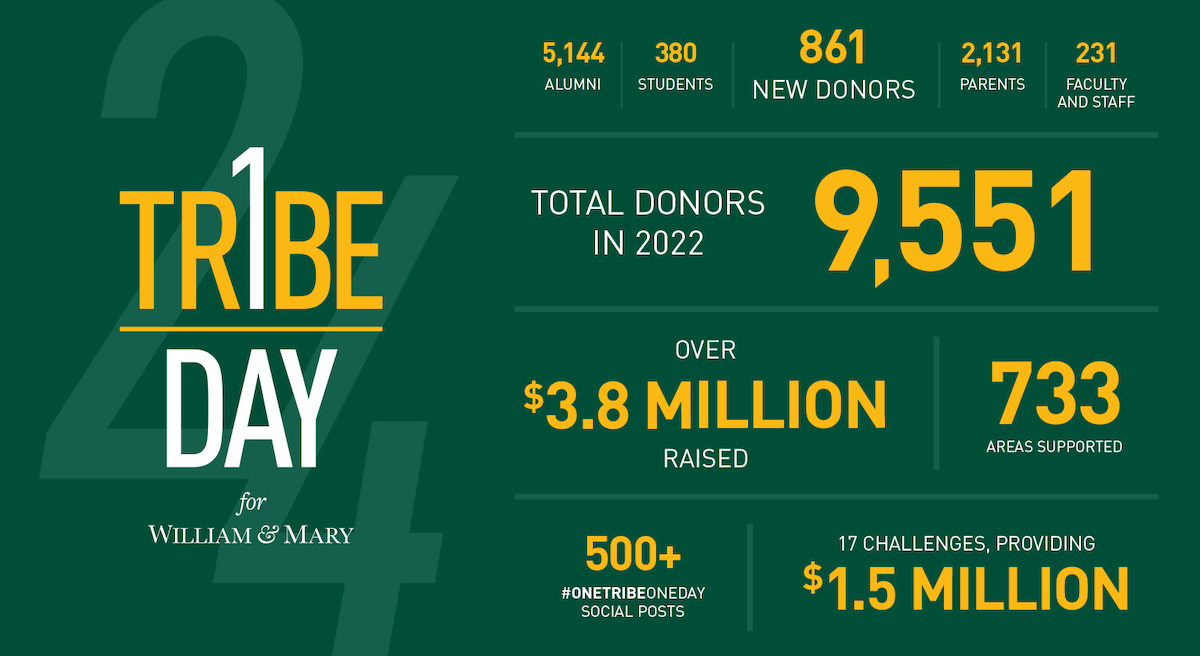 24

TR1BE DAY

for
WILLIAM & MARY

5,144
ALUMNI

380
STUDENTS

861
NEW DONORS

2,131
PARENTS

231
FACULTY AND STAFF

TOTAL DONORS IN 2022

9,551

OVER
$3.8 MILLION
RAISED

733
AREAS SUPPORTED

500+
#ONETRIBEONEDAY
SOCIAL POSTS

17 CHALLENGES, PROVIDING
$1.5 MILLION